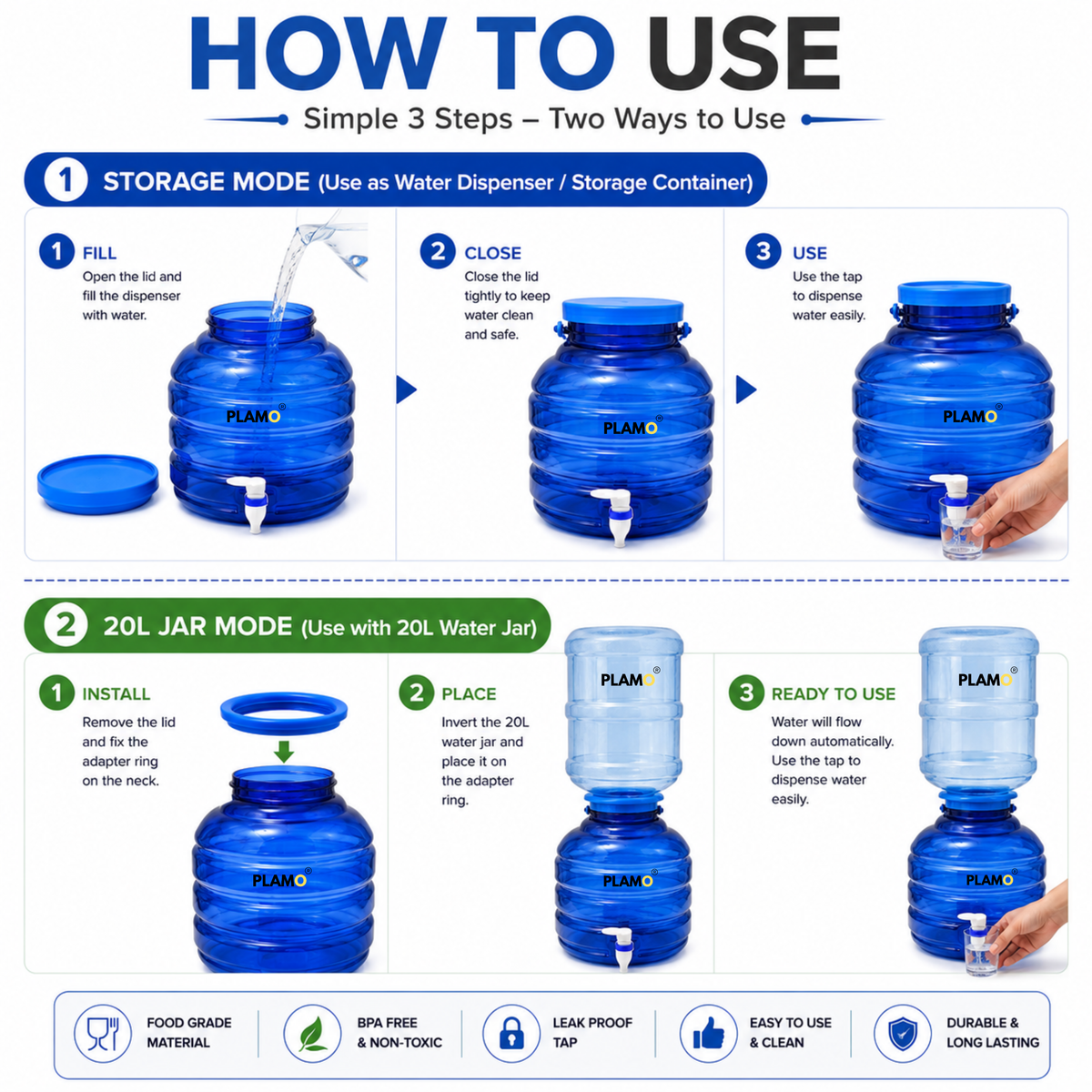 HOW TO USE

Simple 3 Steps – Two Ways to Use

1 STORAGE MODE (Use as Water Dispenser / Storage Container)

1 FILL
Open the lid and fill the dispenser with water.

PLAMO®

2 CLOSE
Close the lid tightly to keep water clean and safe.

PLAMO®

3 USE
Use the tap to dispense water easily.

PLAMO®

2 20L JAR MODE (Use with 20L Water Jar)

1 INSTALL
Remove the lid and fix the adapter ring on the neck.

PLAMO®

2 PLACE
Invert the 20L water jar and place it on the adapter ring.

PLAMO®

PLAMO®

3 READY TO USE
Water will flow down automatically. Use the tap to dispense water easily.

PLAMO®

PLAMO®

FOOD GRADE MATERIAL

BPA FREE & NON-TOXIC

LEAK PROOF TAP

EASY TO USE & CLEAN

DURABLE & LONG LASTING